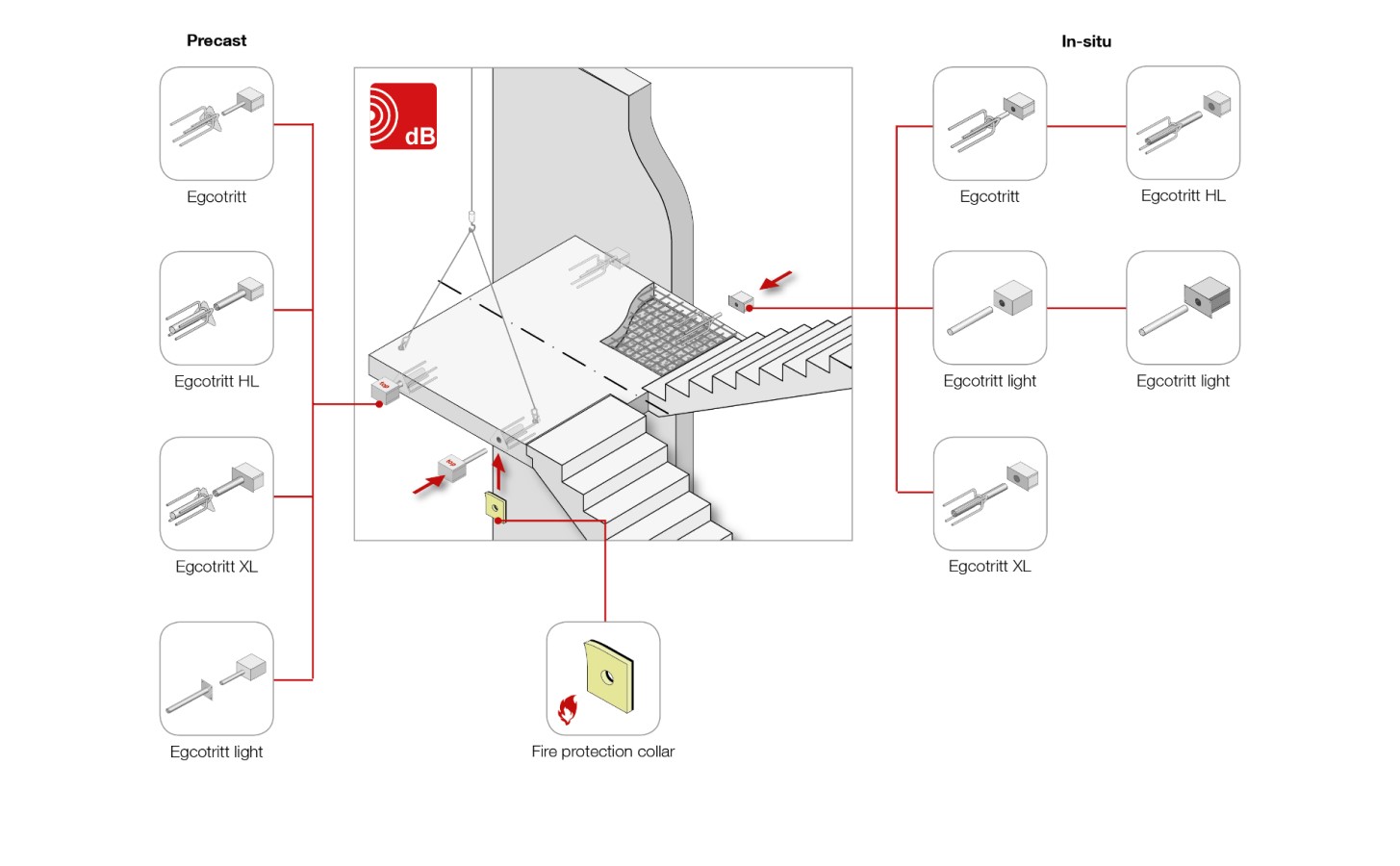 Precast

Egcotritt

Egcotritt HL

Egcotritt XL

Egcotritt light

dB

Fire protection collar

In-situ

Egcotritt

Egcotritt HL

Egcotritt light

Egcotritt light

Egcotritt XL